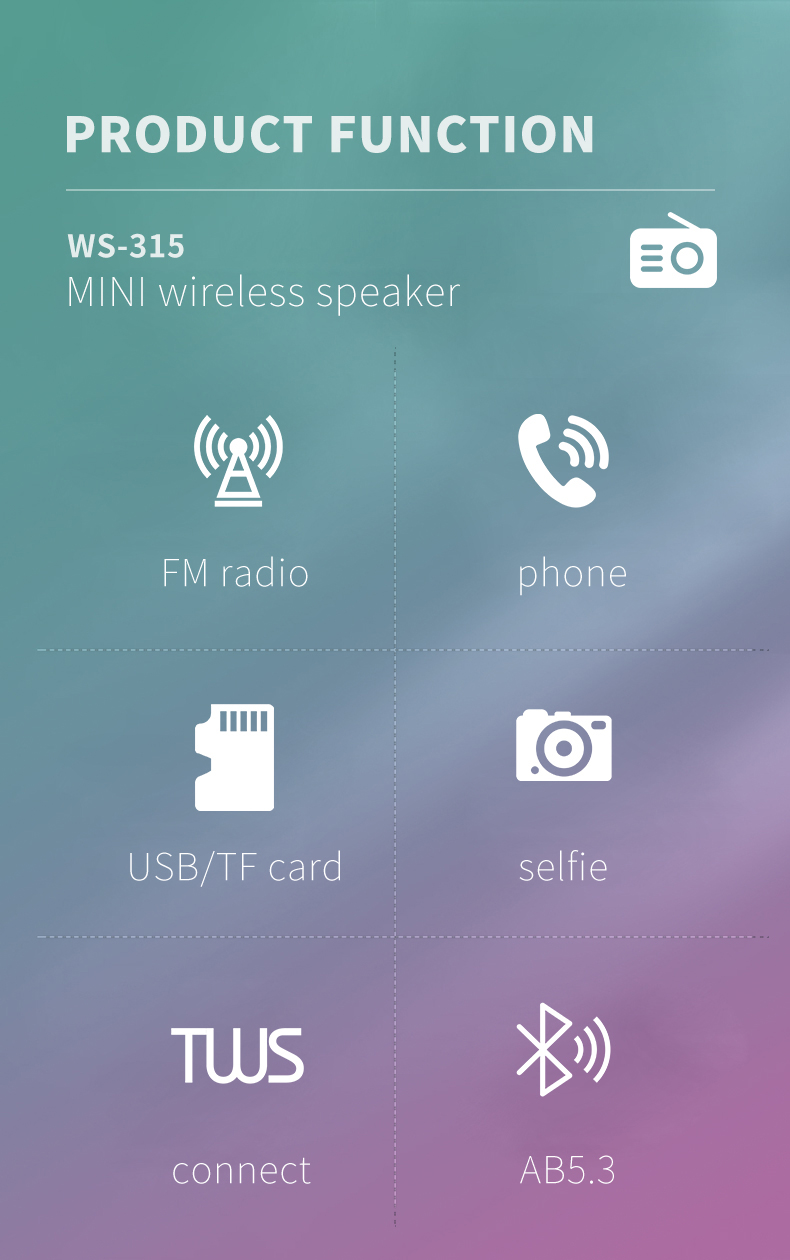 PRODUCT FUNCTION

WS-315
MINI wireless speaker

FM radio

phone

USB/TF card

selfie

TWS

connect

AB5.3